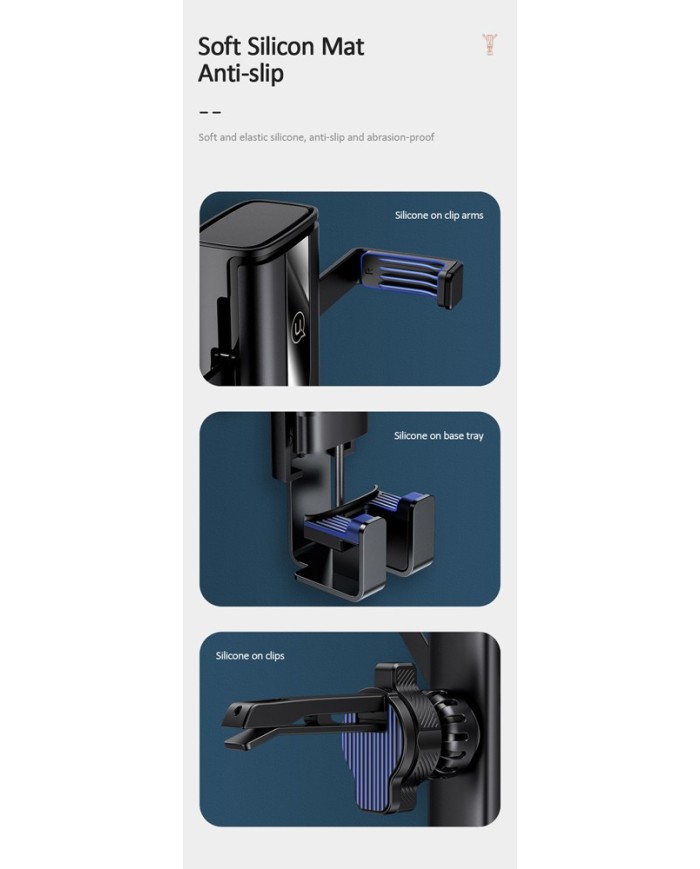 Soft Silicon Mat
Anti-slip

Soft and elastic silicone, anti-slip and abrasion-proof

Silicone on clip arms

Silicone on base tray

Silicone on clips