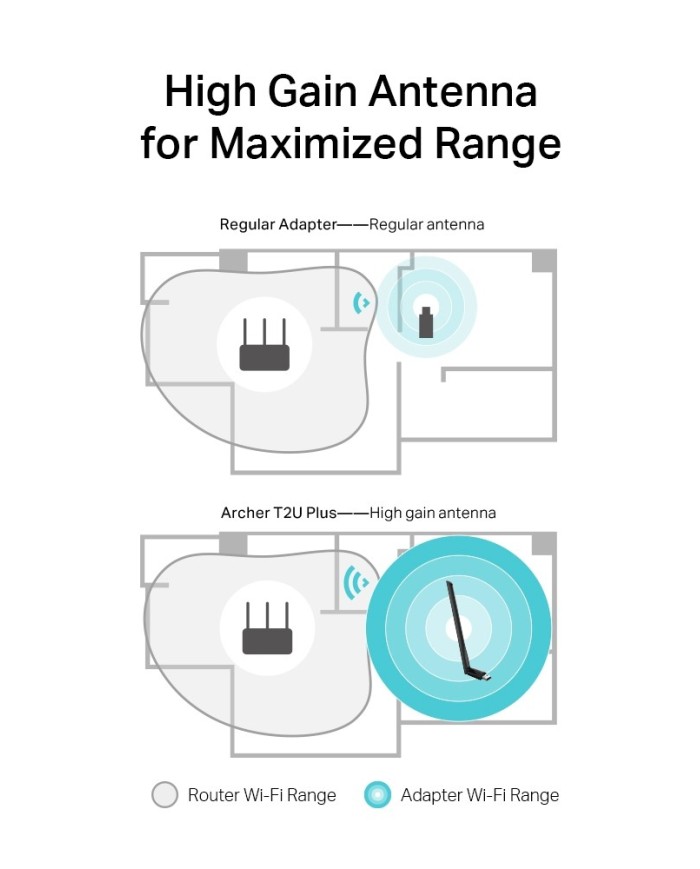 High Gain Antenna for Maximized Range

Regular Adapter——Regular antenna

Archer T2U Plus——High gain antenna

Router Wi-Fi Range

Adapter Wi-Fi Range