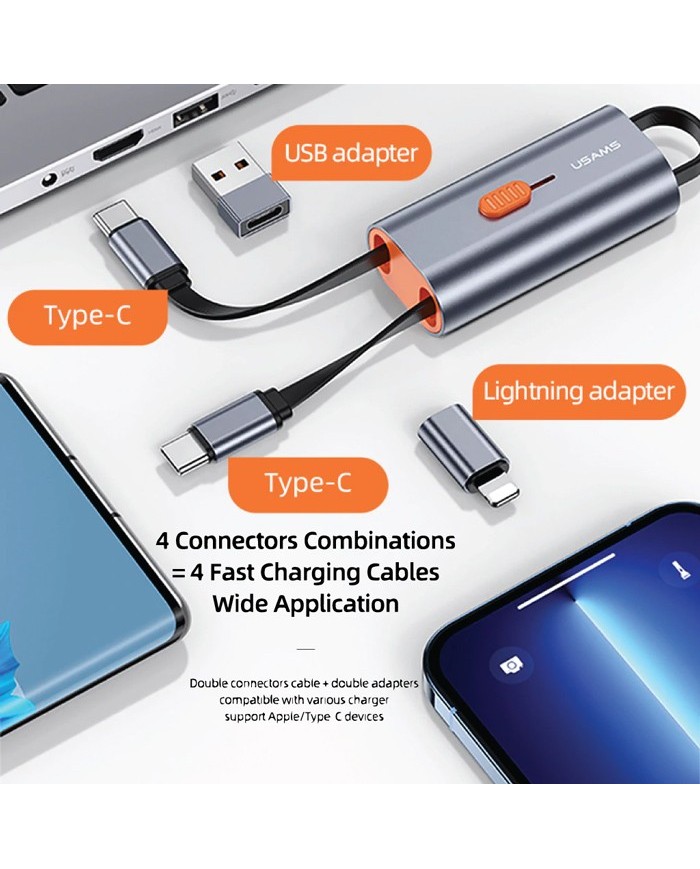 USB adapter

USAMS

Type-C

Lightning adapter

Type-C

4 Connectors Combinations
= 4 Fast Charging Cables
Wide Application

Double connectors cable + double adapters compatible with various charger support Apple/Type C devices