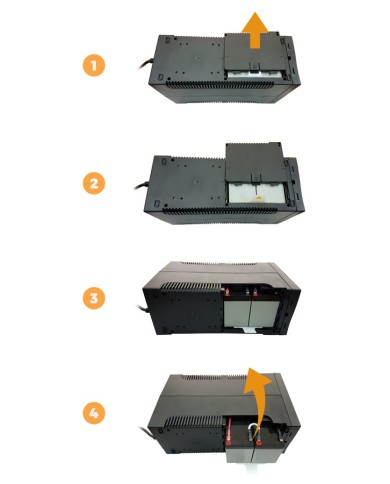 1

2

3

4