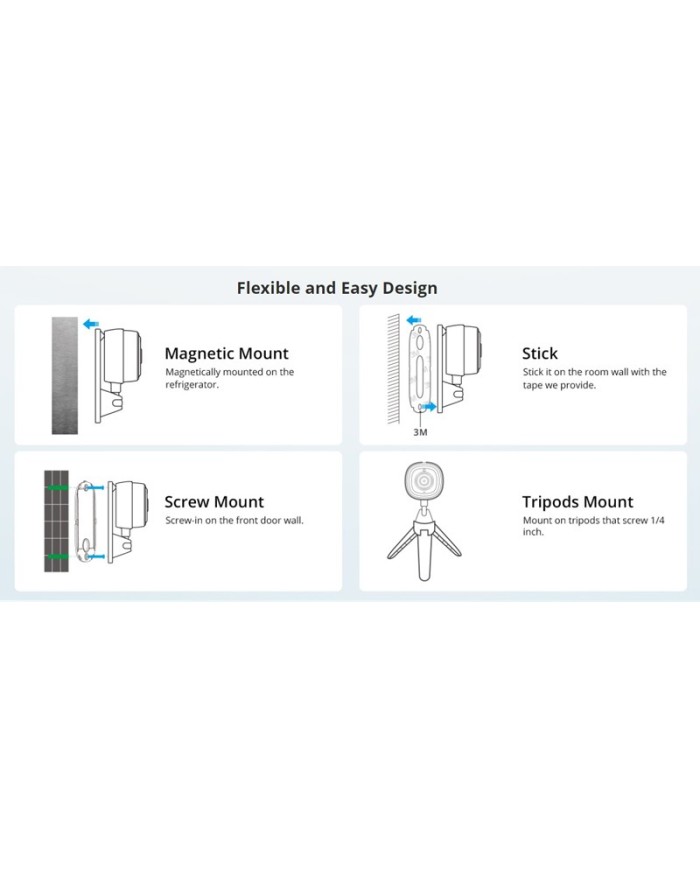 Flexible and Easy Design

Magnetic Mount
Magnetically mounted on the refrigerator.

Stick
Stick it on the room wall with the tape we provide.

3M

Screw Mount
Screw-in on the front door wall.

Tripods Mount
Mount on tripods that screw 1/4 inch.