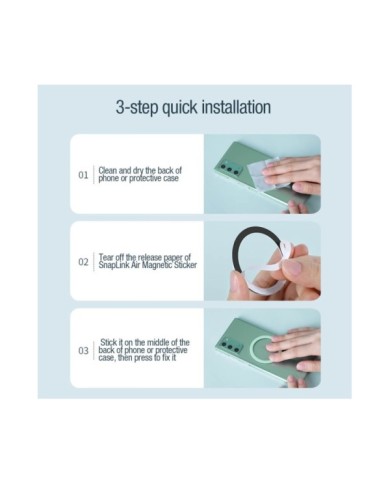 3-step quick installation

01 Clean and dry the back of phone or protective case

02 Tear off the release paper of SnapLink Air Magnetic Sticker

03 Stick it on the middle of the back of phone or protective case, then press to fix it