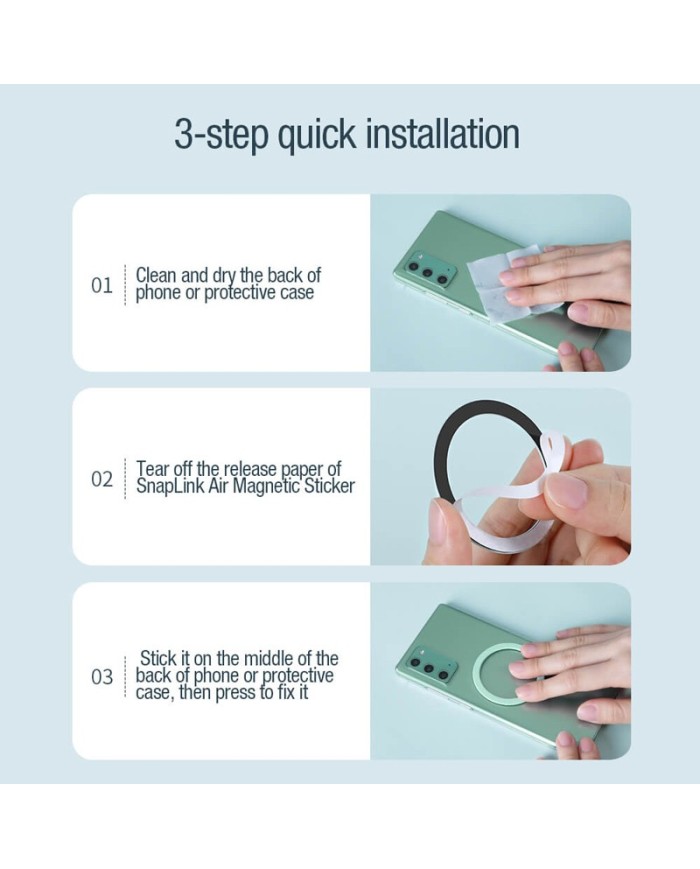 3-step quick installation

01 Clean and dry the back of phone or protective case

02 Tear off the release paper of SnapLink Air Magnetic Sticker

03 Stick it on the middle of the back of phone or protective case, then press to fix it