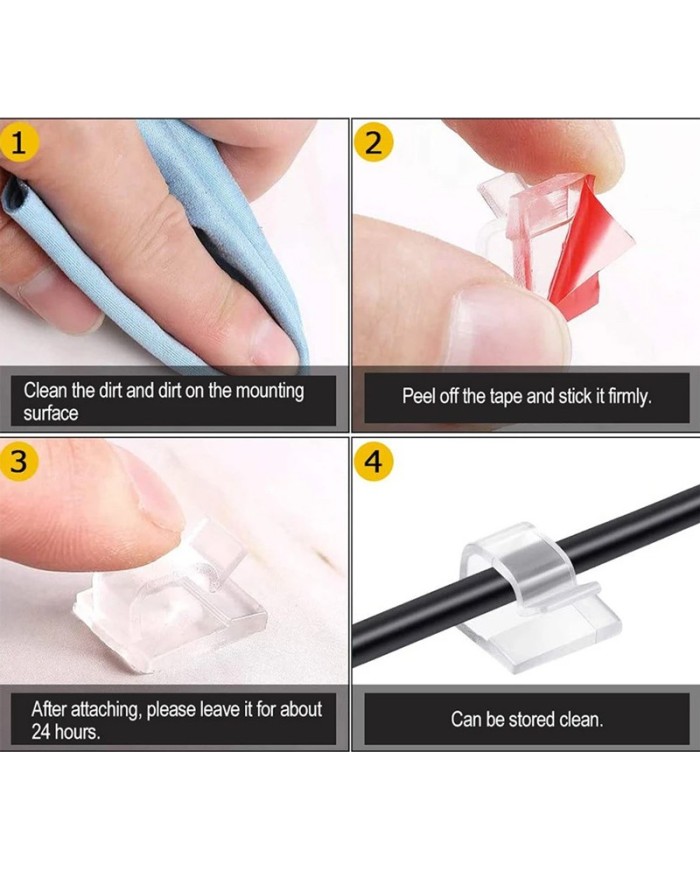 1

Clean the dirt and dirt on the mounting surface

2

Peel off the tape and stick it firmly.

3

After attaching, please leave it for about 24 hours.

4

Can be stored clean.