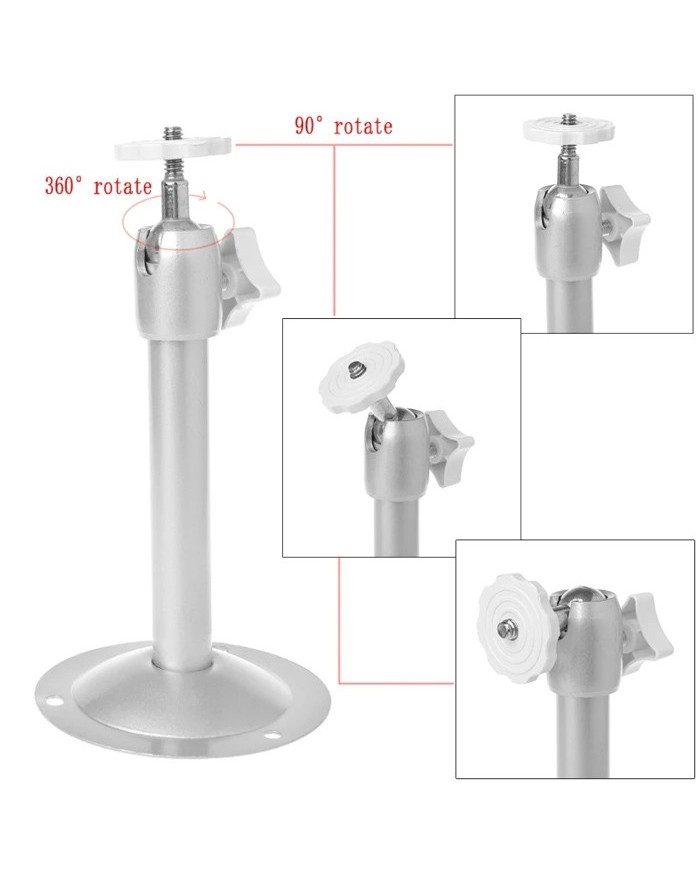 90° rotate

360° rotate