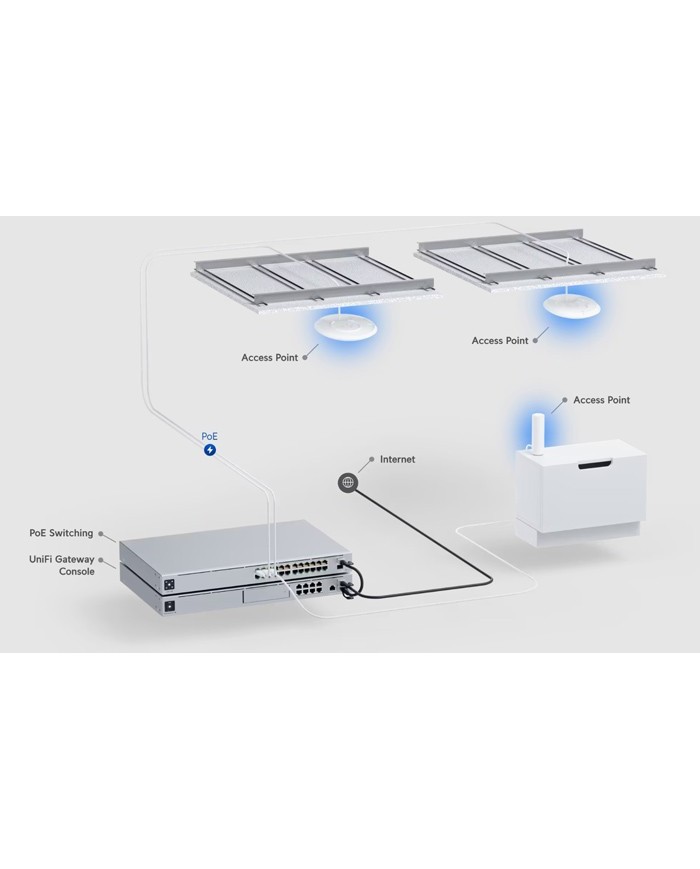 Access Point

Access Point

Access Point

PoE

Internet

PoE Switching

UniFi Gateway Console