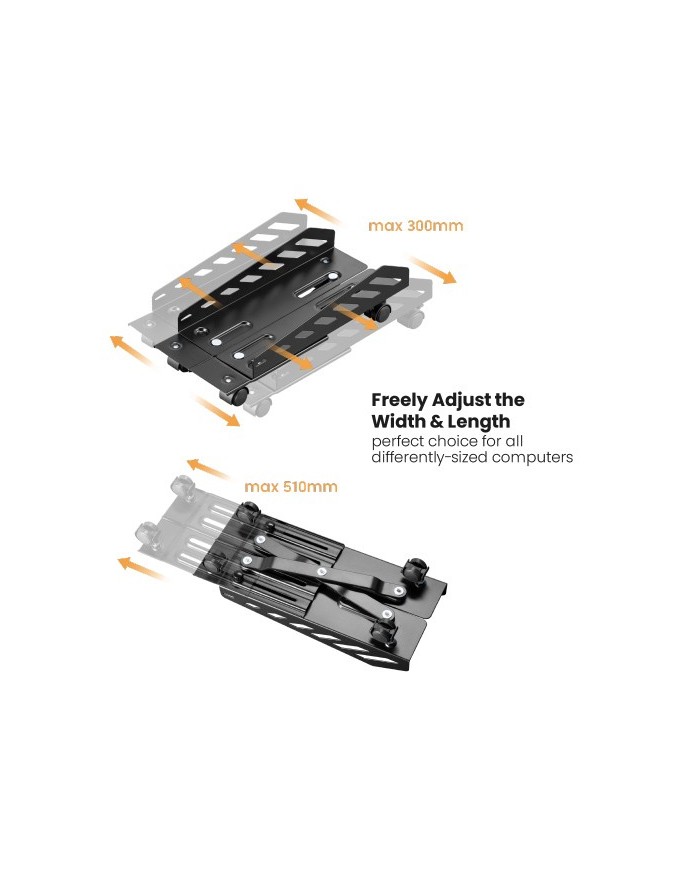 max 300mm

Freely Adjust the Width & Length
perfect choice for all differently-sized computers

max 510mm