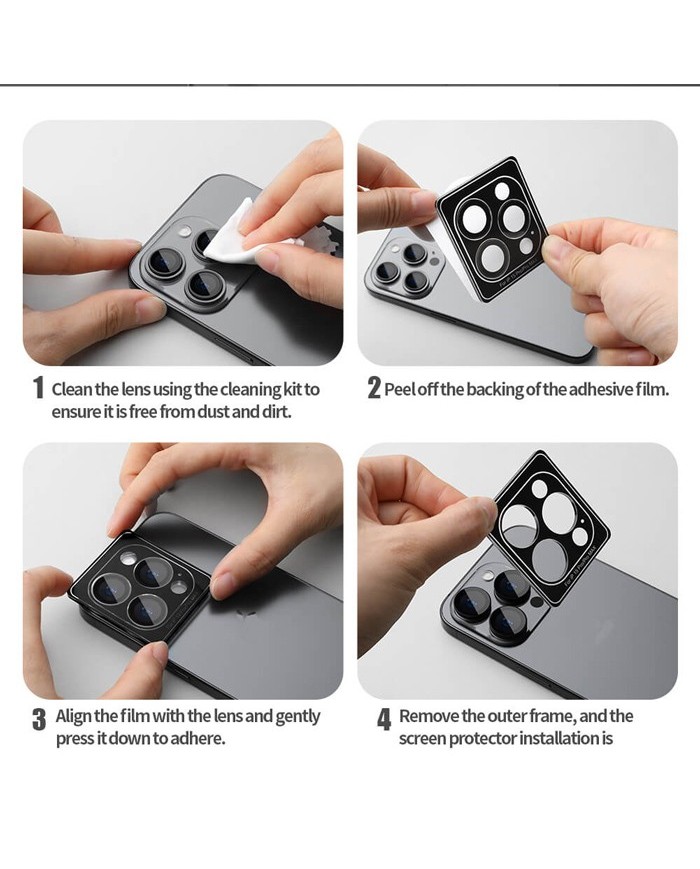 1 Clean the lens using the cleaning kit to ensure it is free from dust and dirt.

2 Peel off the backing of the adhesive film.

3 Align the film with the lens and gently press it down to adhere.

4 Remove the outer frame, and the screen protector installation is