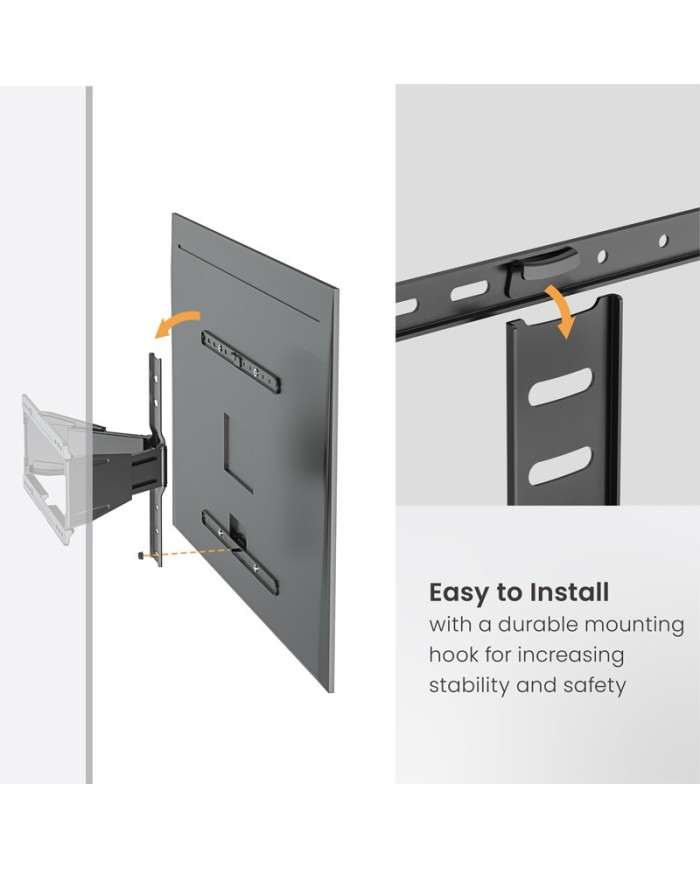 Easy to Install
with a durable mounting hook for increasing stability and safety