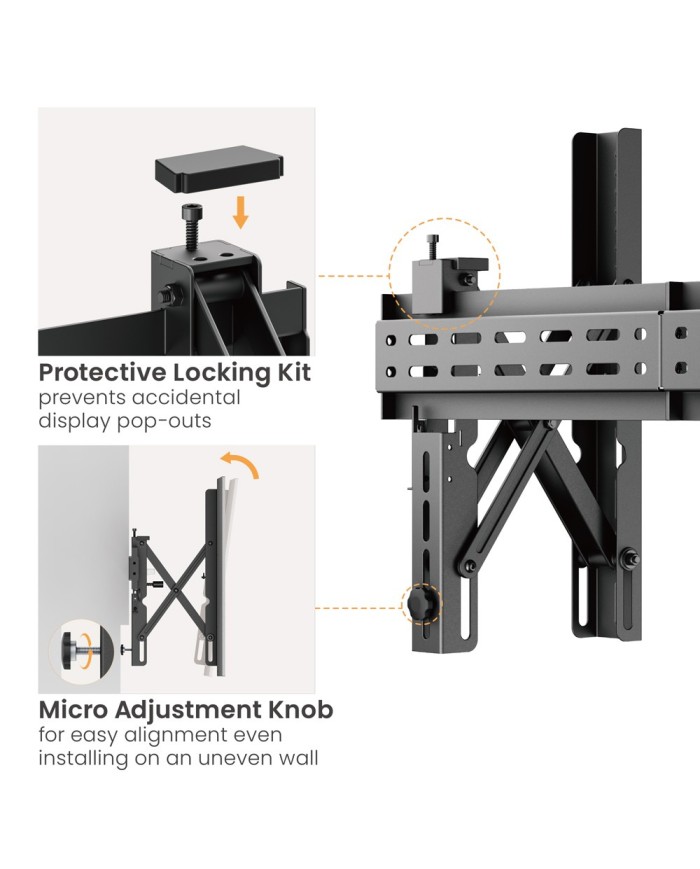 Protective Locking Kit
prevents accidental display pop-outs

Micro Adjustment Knob
for easy alignment even installing on an uneven wall