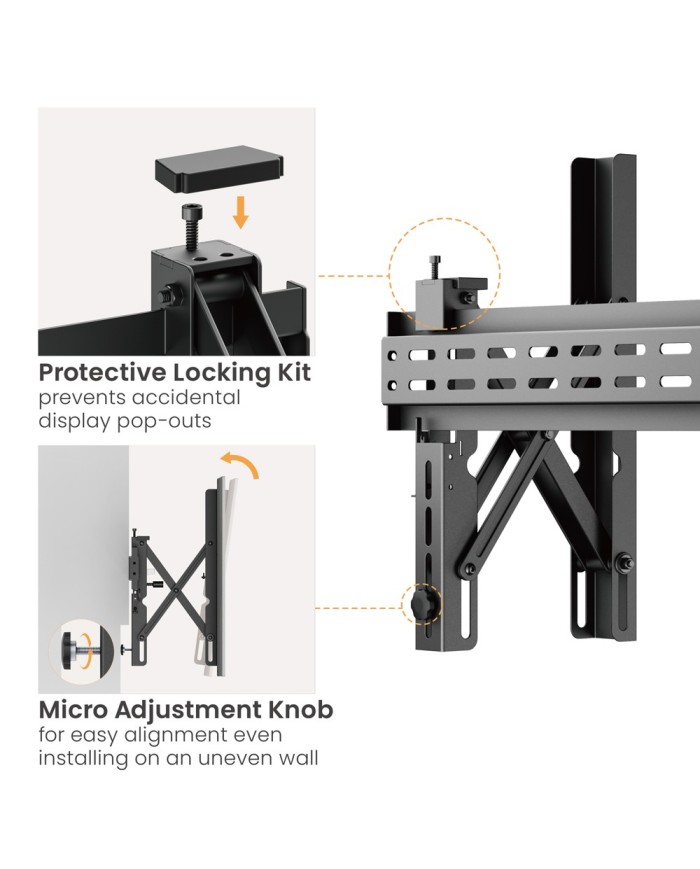 Protective Locking Kit
prevents accidental display pop-outs

Micro Adjustment Knob
for easy alignment even installing on an uneven wall