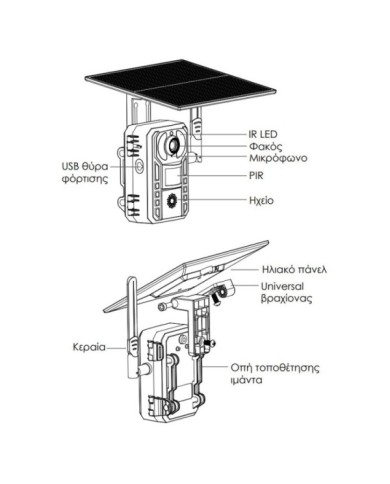 IR LED
Φακός
Μικρόφωνο
USB θύρα φόρτισης
PIR
Ηχείο

Ηλιακό πάνελ
Universal βραχίονας
Κεραία
Οπή τοποθέτησης ιμάντα