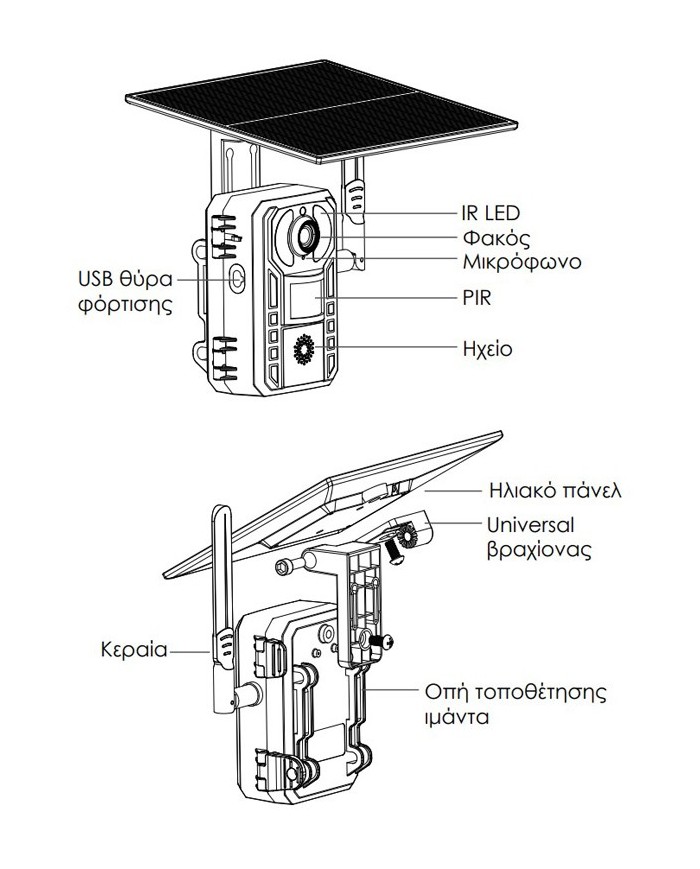 IR LED
Φακός
Μικρόφωνο
USB θύρα φόρτισης
PIR
Ηχείο

Ηλιακό πάνελ
Universal βραχίονας
Κεραία
Οπή τοποθέτησης ιμάντα