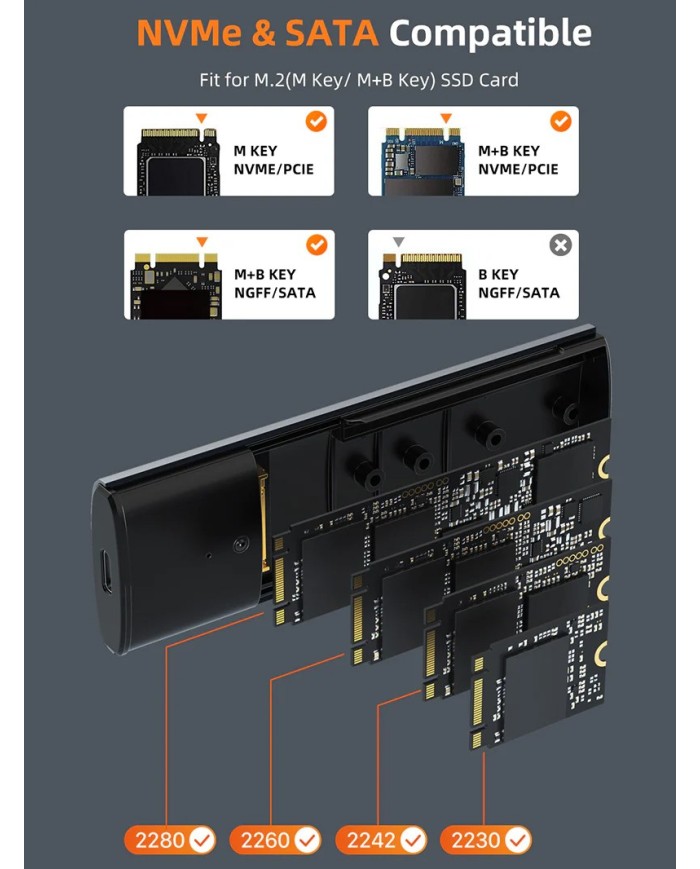 NVMe & SATA Compatible

Fit for M.2(M Key/ M+B Key) SSD Card

M KEY
NVME/PCIE

M+B KEY
NVME/PCIE

M+B KEY
NGFF/SATA

B KEY
NGFF/SATA

2280

2260

2242

2230