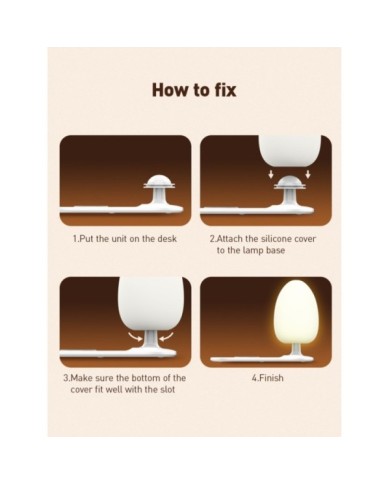 How to fix

1.Put the unit on the desk

2.Attach the silicone cover to the lamp base

3.Make sure the bottom of the cover fit well with the slot

4.Finish