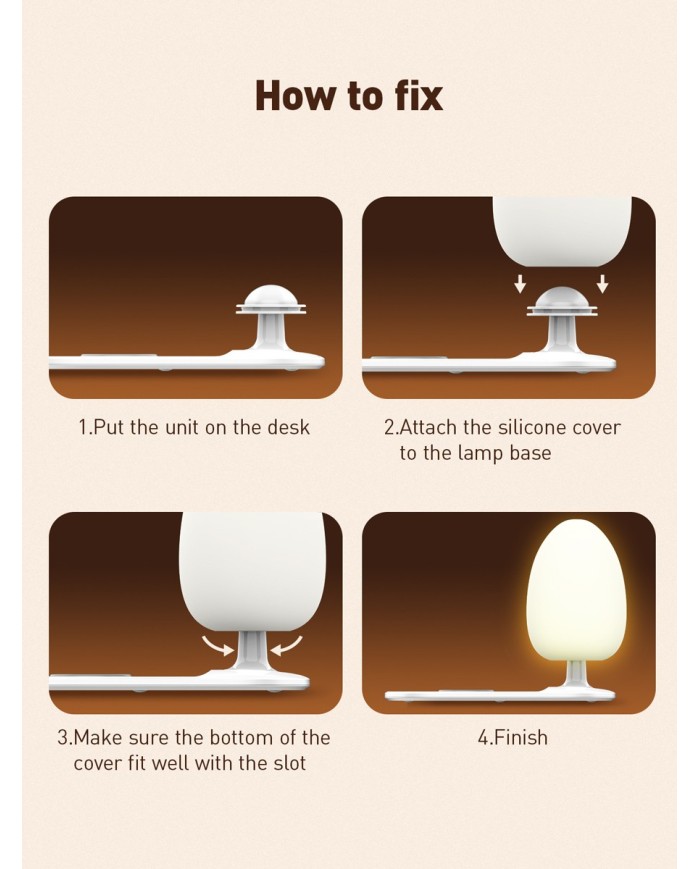 How to fix

1.Put the unit on the desk

2.Attach the silicone cover to the lamp base

3.Make sure the bottom of the cover fit well with the slot

4.Finish