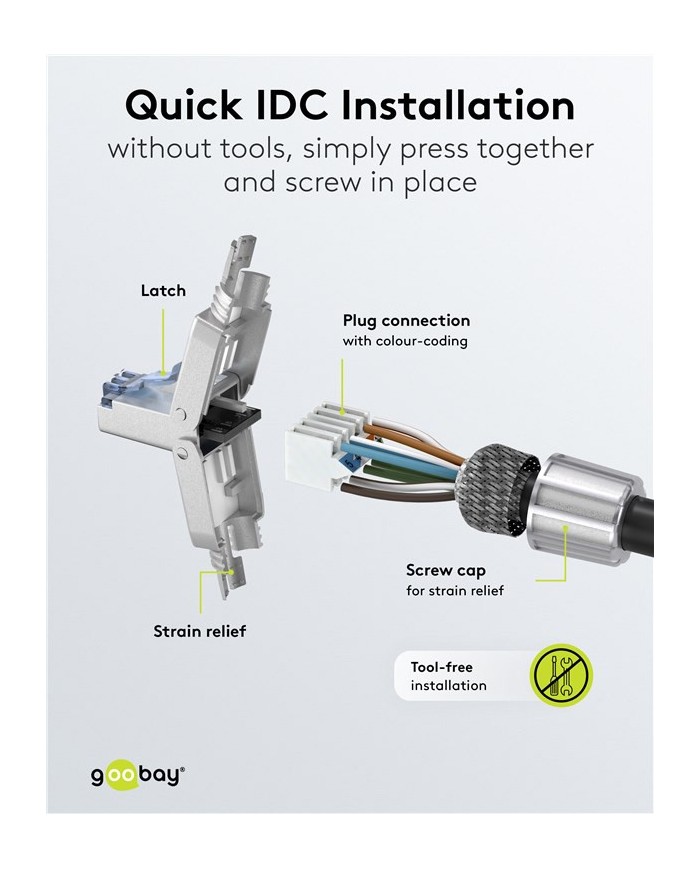 Quick IDC Installation
without tools, simply press together and screw in place

Latch

Plug connection
with colour-coding

Screw cap
for strain relief

Strain relief

Tool-free
installation

goobay®