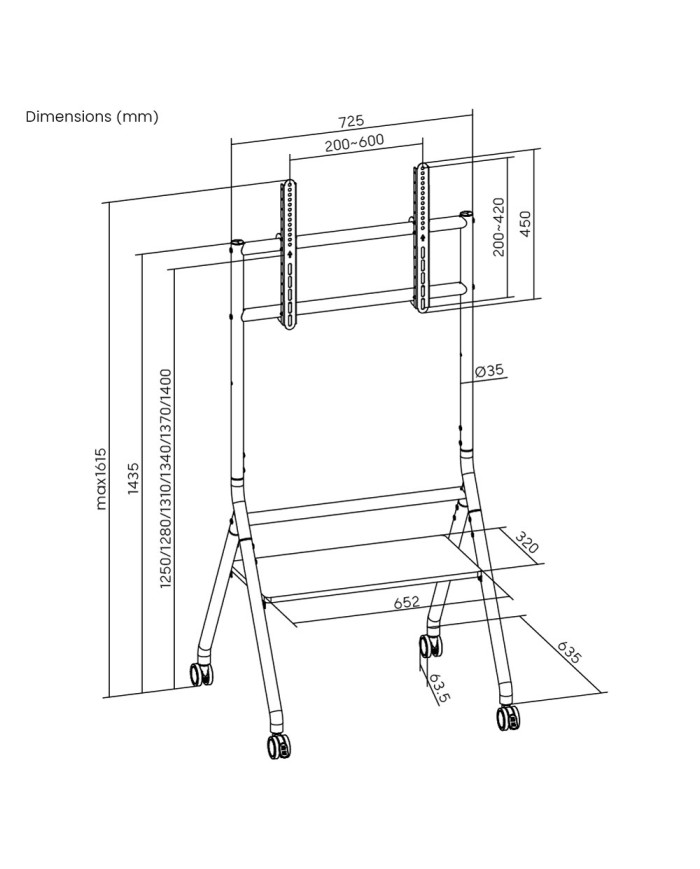 Dimensions (mm)

725

200~600

200~420

450

Ø35

max1615

1435

1250/1280/1310/1340/1370/1400

320

652

635

63.5