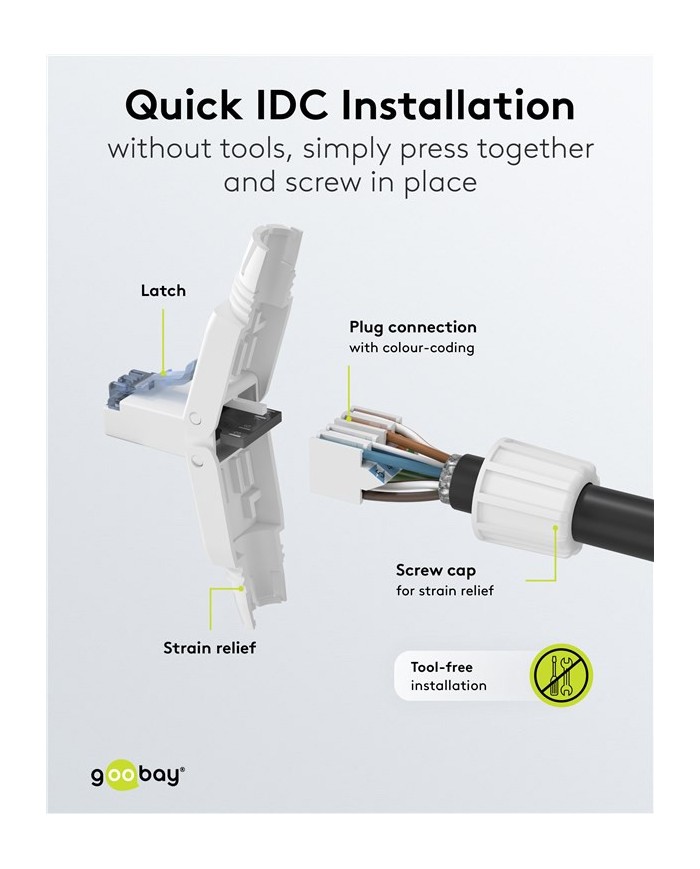 Quick IDC Installation

without tools, simply press together and screw in place

Latch

Plug connection
with colour-coding

Screw cap
for strain relief

Strain relief

Tool-free
installation

goobay®