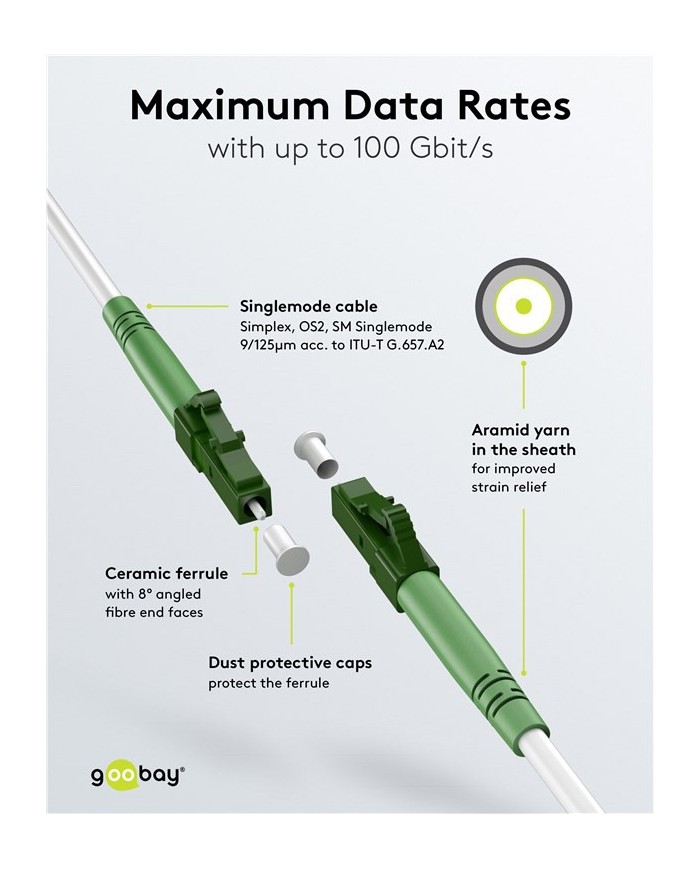 Maximum Data Rates
with up to 100 Gbit/s

Singlemode cable
Simplex, OS2, SM Singlemode 9/125µm acc. to ITU-T G.657.A2

Aramid yarn in the sheath
for improved strain relief

Ceramic ferrule
with 8° angled fibre end faces

Dust protective caps
protect the ferrule

goobay®