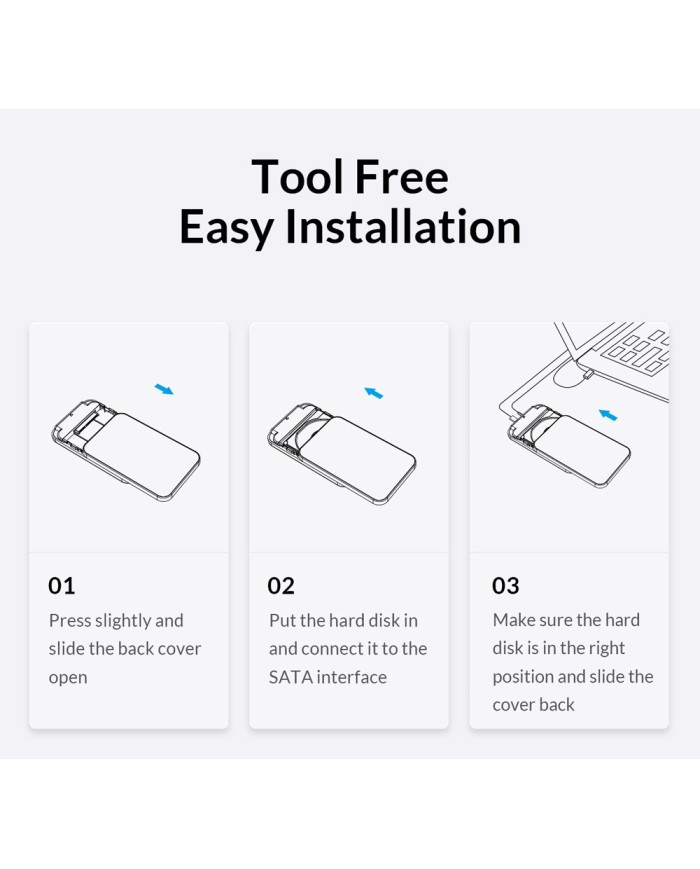 Tool Free
Easy Installation

01
Press slightly and slide the back cover open

02
Put the hard disk in and connect it to the SATA interface

03
Make sure the hard disk is in the right position and slide the cover back