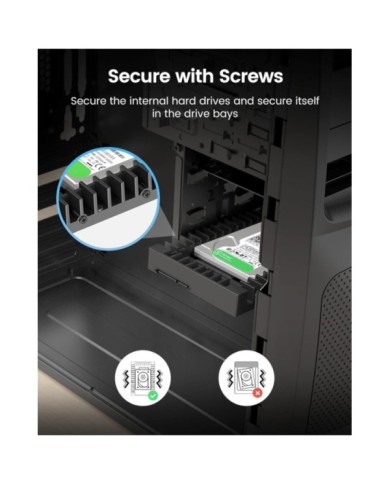 Secure with Screws

Secure the internal hard drives and secure itself in the drive bays