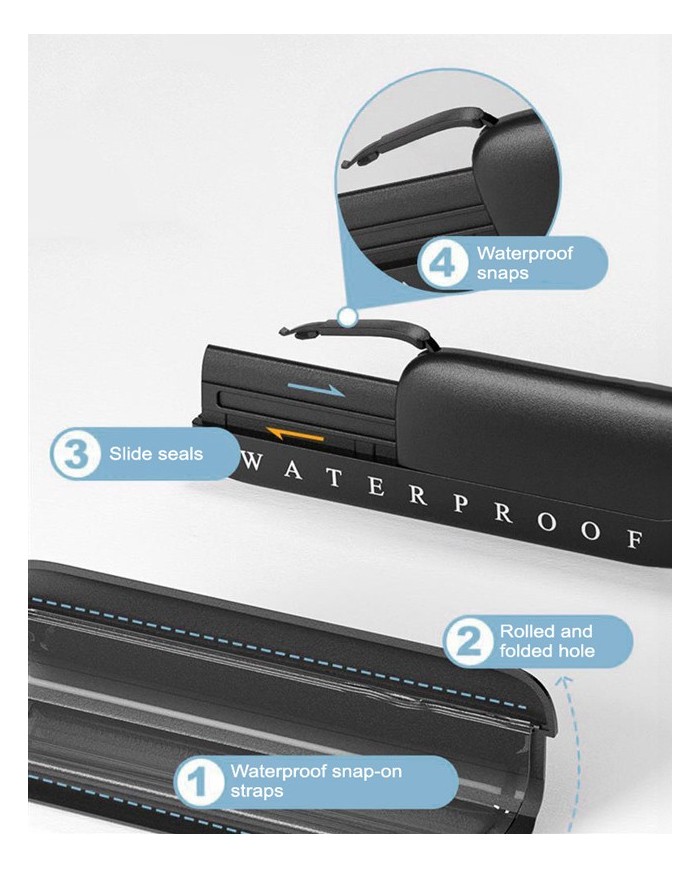 4 Waterproof snaps

3 Slide seals

WATERPROOF

2 Rolled and folded hole

1 Waterproof snap-on straps