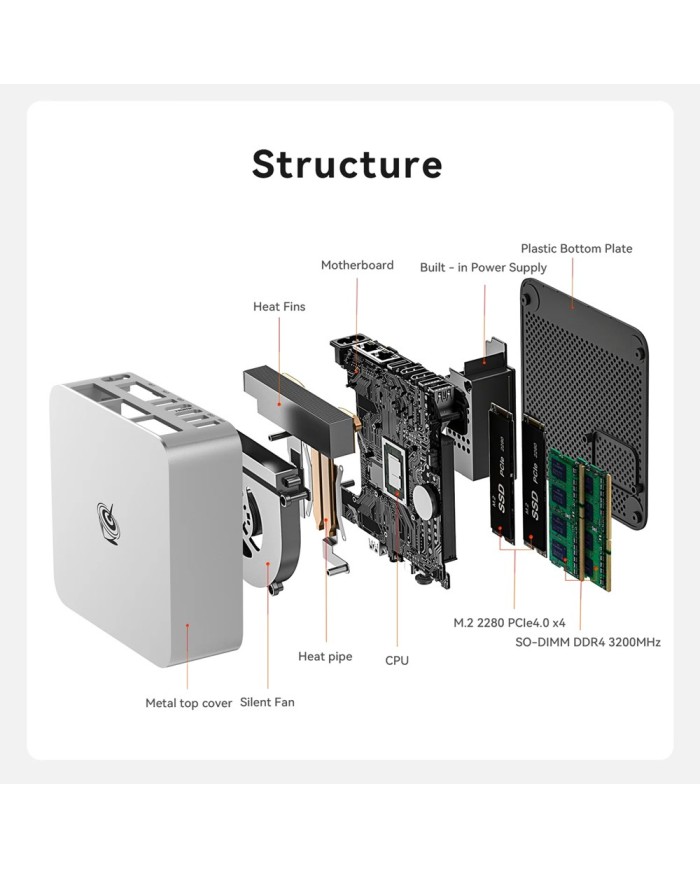 Structure

Plastic Bottom Plate

Motherboard

Built - in Power Supply

Heat Fins

M.2 SSD PCIe 2280

M.2 SSD PCIe 2280

M.2 2280 PCIe4.0 x4

SO-DIMM DDR4 3200MHz

Heat pipe

CPU

Metal top cover

Silent Fan