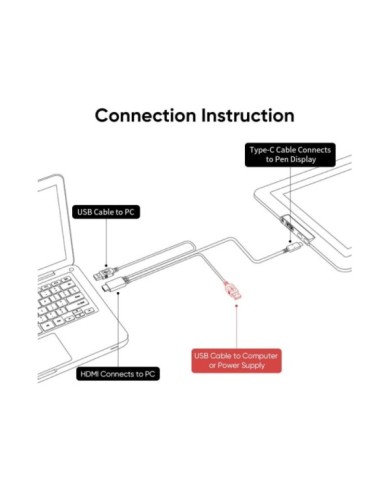 Connection Instruction

Type-C Cable Connects to Pen Display

USB Cable to PC

USB Cable to Computer or Power Supply

HDMI Connects to PC