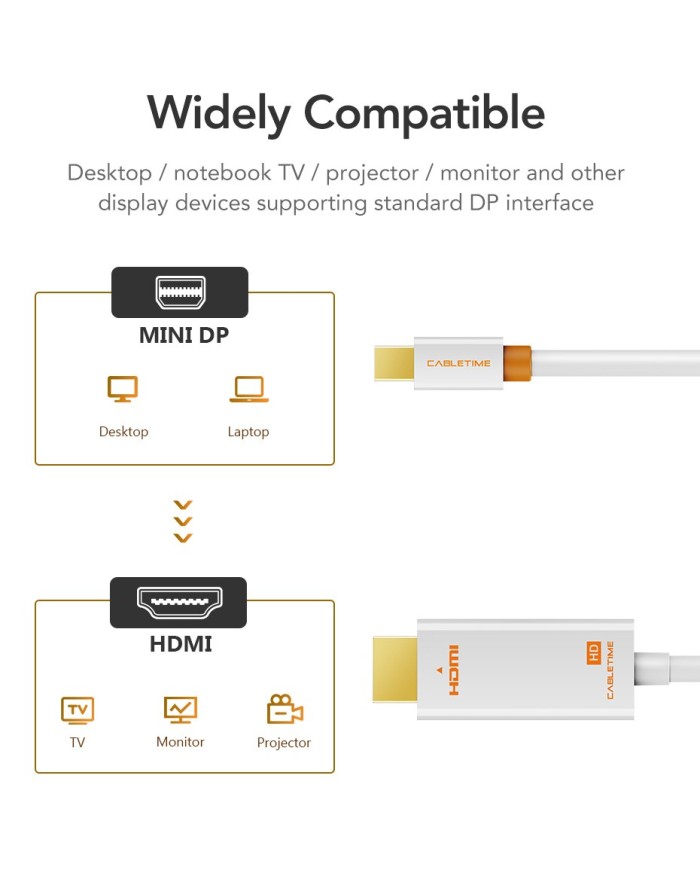 Widely Compatible

Desktop / notebook TV / projector / monitor and other display devices supporting standard DP interface

MINI DP

Desktop

Laptop

CABLETIME

HDMI

TV

TV

Monitor

Projector

HDMI

HD

CABLETIME