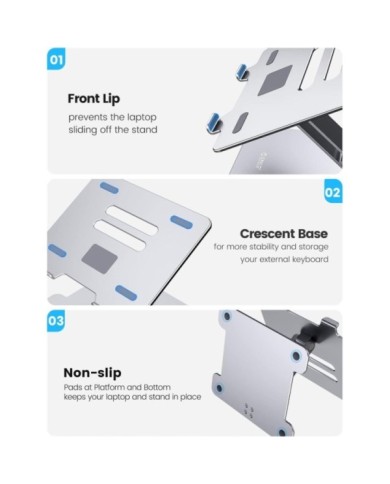 01

Front Lip

prevents the laptop sliding off the stand

02

Crescent Base

for more stability and storage your external keyboard

03

Non-slip

Pads at Platform and Bottom keeps your laptop and stand in place